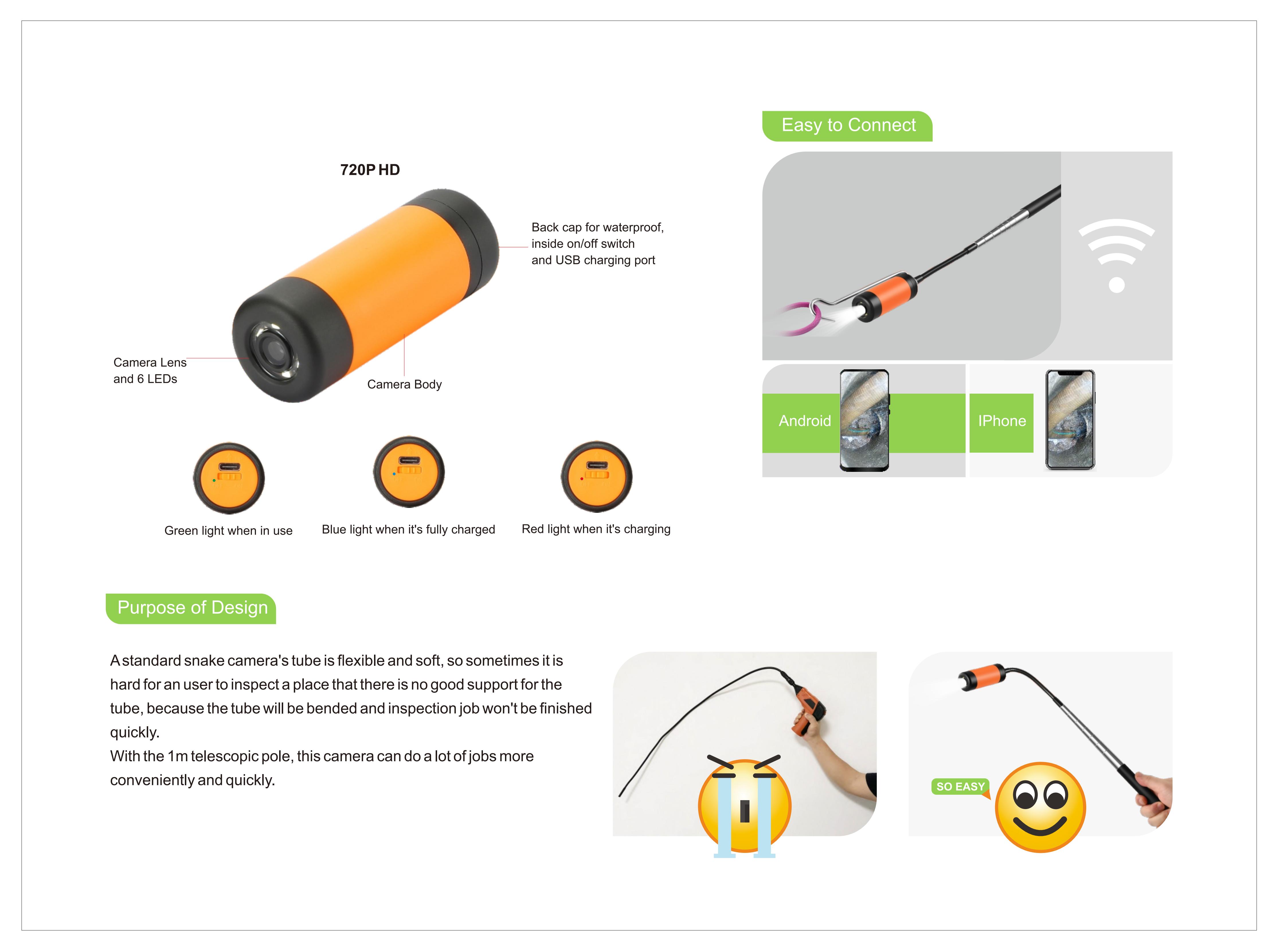 720P HD

Back cap for waterproof, inside on/off switch and USB charging port

Camera Lens and 6 LEDs

Camera Body

Green light when in use

Blue light when it's fully charged

Red light when it's charging

Easy to Connect

Android

IPhone

Purpose of Design

A standard snake camera's tube is flexible and soft, so sometimes it is hard for an user to inspect a place that there is no good support for the tube, because the tube will be bended and inspection job won't be finished quickly.
With the 1m telescopic pole, this camera can do a lot of jobs more conveniently and quickly.

SO EASY